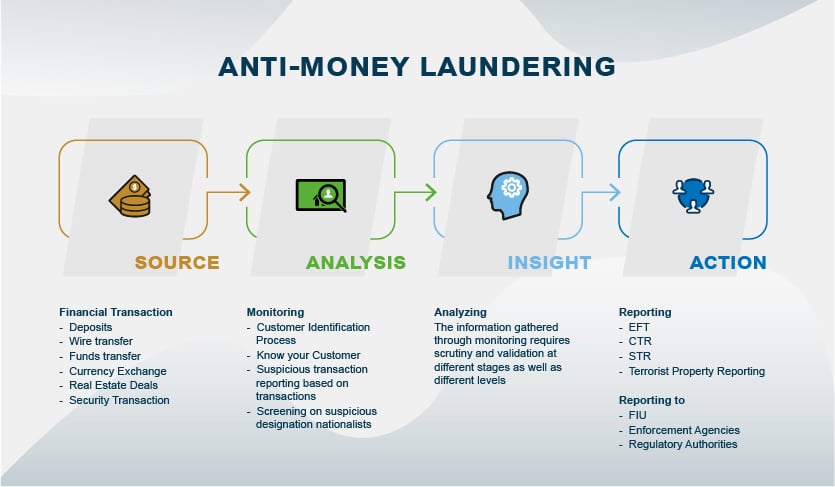 ANTI-MONEY LAUNDERING

SOURCE

ANALYSIS

INSIGHT

ACTION

Financial Transaction
- Deposits
- Wire transfer
- Funds transfer
- Currency Exchange
- Real Estate Deals
- Security Transaction

Monitoring
- Customer Identification Process
- Know your Customer
- Suspicious transaction reporting based on transactions
- Screening on suspicious designation nationalists

Analyzing
The information gathered through monitoring requires scrutiny and validation at different stages as well as different levels

Reporting
- EFT
- CTR
- STR
- Terrorist Property Reporting

Reporting to
- FIU
- Enforcement Agencies
- Regulatory Authorities